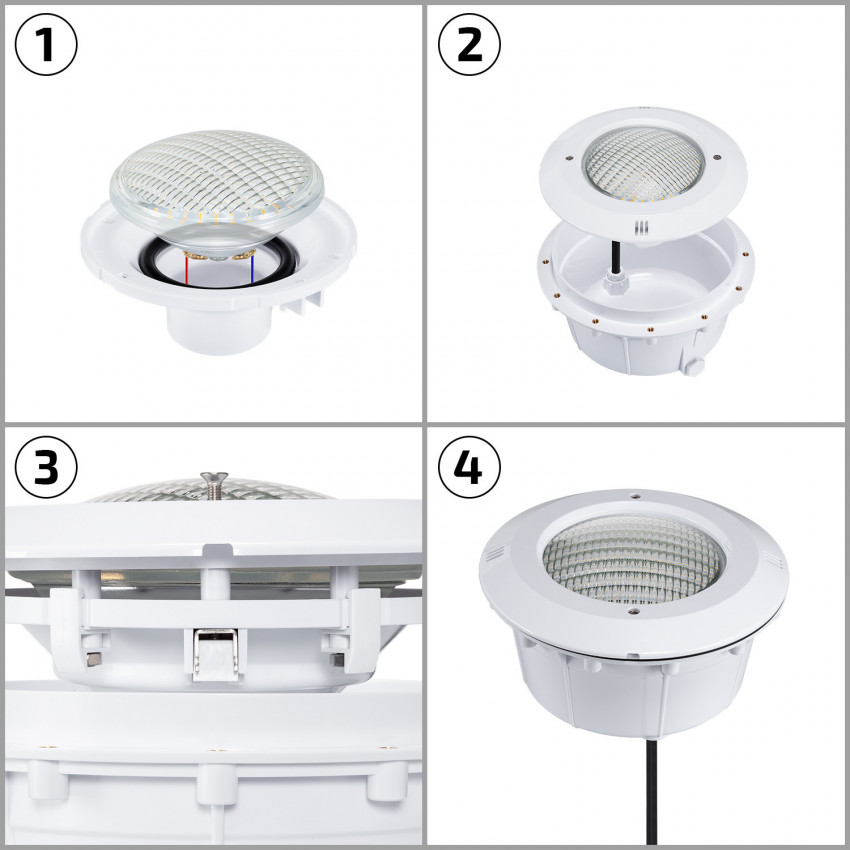 1

2

3

4